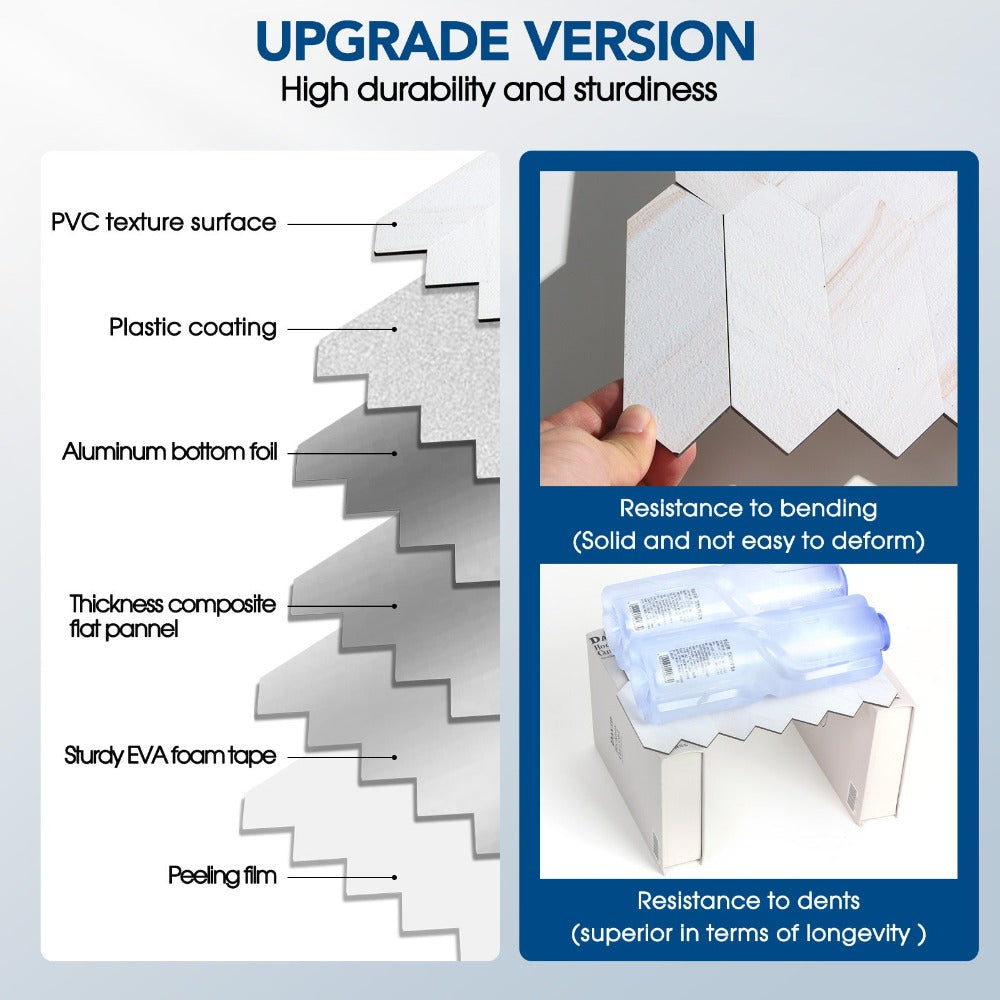 UPGRADE VERSION
High durability and sturdiness

PVC texture surface

Plastic coating

Aluminum bottom foil

Thickness composite flat pannel

Sturdy EVA foam tape

Peeling film

Resistance to bending
(Solid and not easy to deform)

Resistance to dents
(superior in terms of longevity )