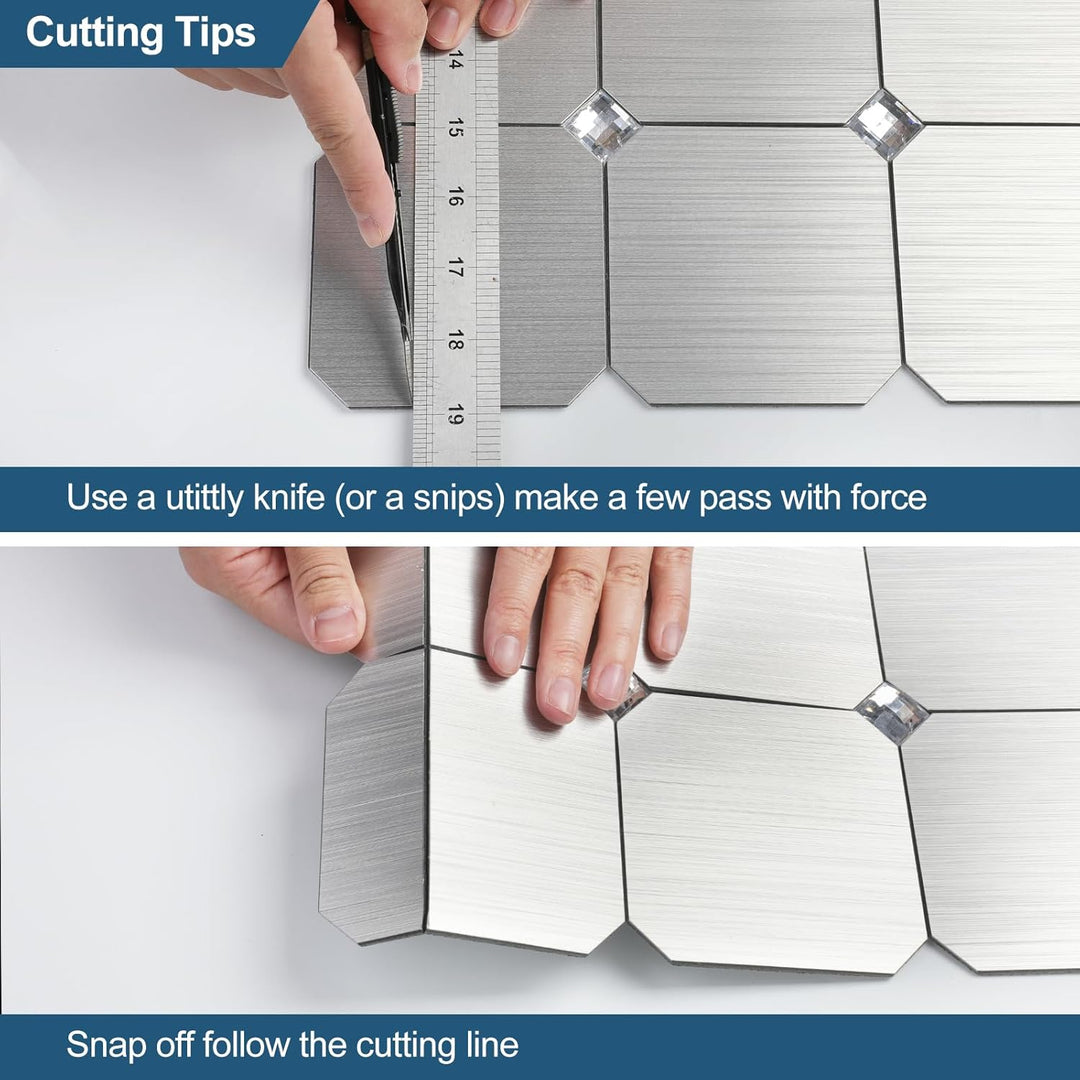 Cutting Tips

14
15
16
17
18
19

Use a utittly knife (or a snips) make a few pass with force

Snap off follow the cutting line