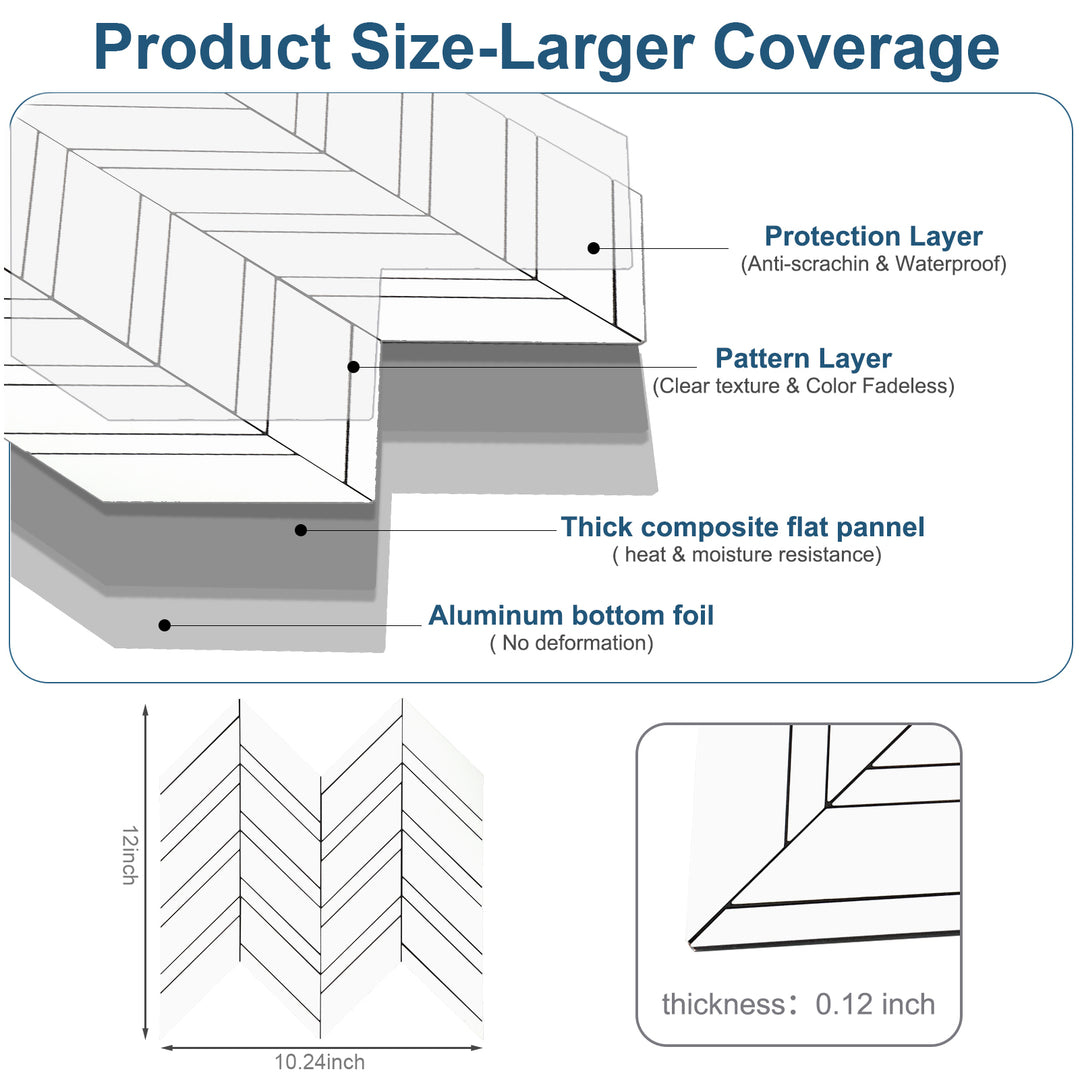 Product Size-Larger Coverage

Protection Layer
(Anti-scrachin & Waterproof)

Pattern Layer
(Clear texture & Color Fadeless)

Thick composite flat pannel
( heat & moisture resistance)

Aluminum bottom foil
( No deformation)

12inch

10.24inch

thickness：0.12 inch