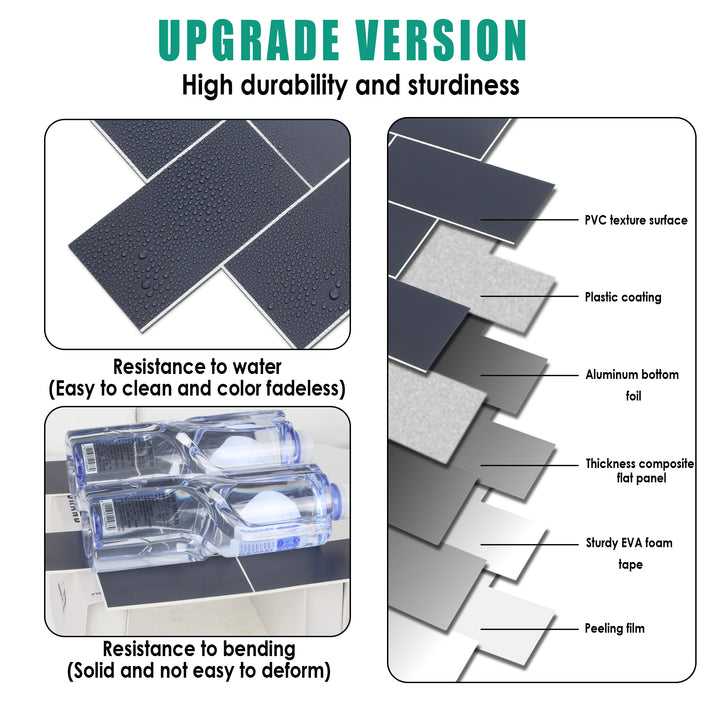 UPGRADE VERSION

High durability and sturdiness

Resistance to water
(Easy to clean and color fadeless)

Resistance to bending
(Solid and not easy to deform)

PVC texture surface

Plastic coating

Aluminum bottom foil

Thickness composite flat panel

Sturdy EVA foam tape

Peeling film