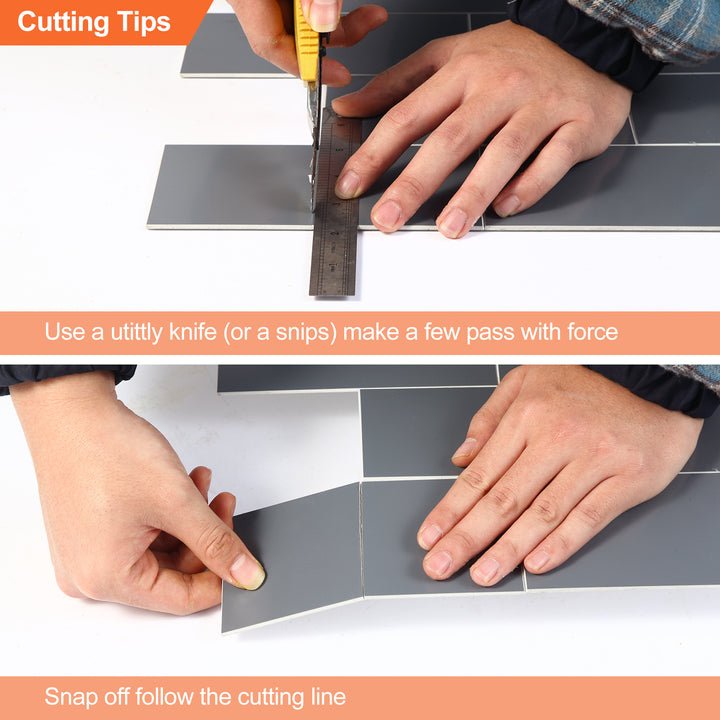 Cutting Tips

Use a utittly knife (or a snips) make a few pass with force

Snap off follow the cutting line