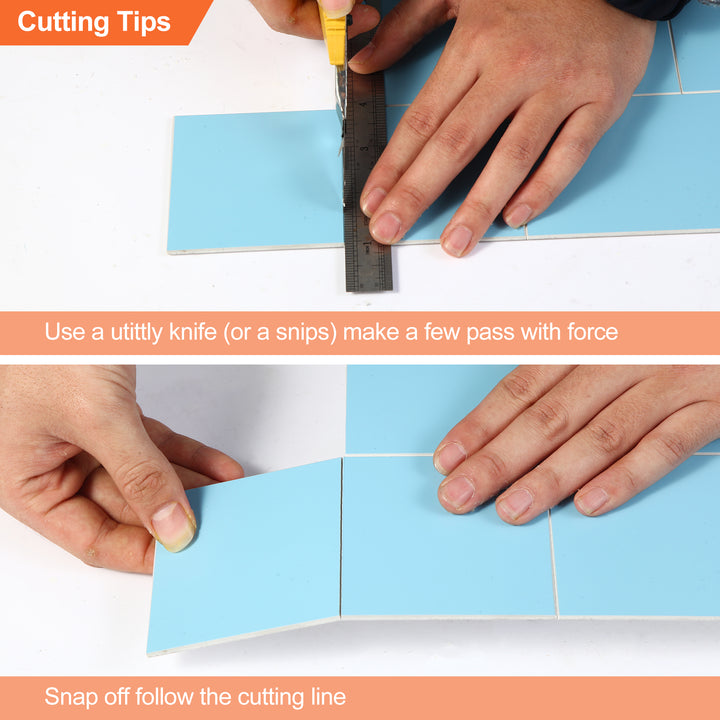 Cutting Tips

Use a utittly knife (or a snips) make a few pass with force

Snap off follow the cutting line