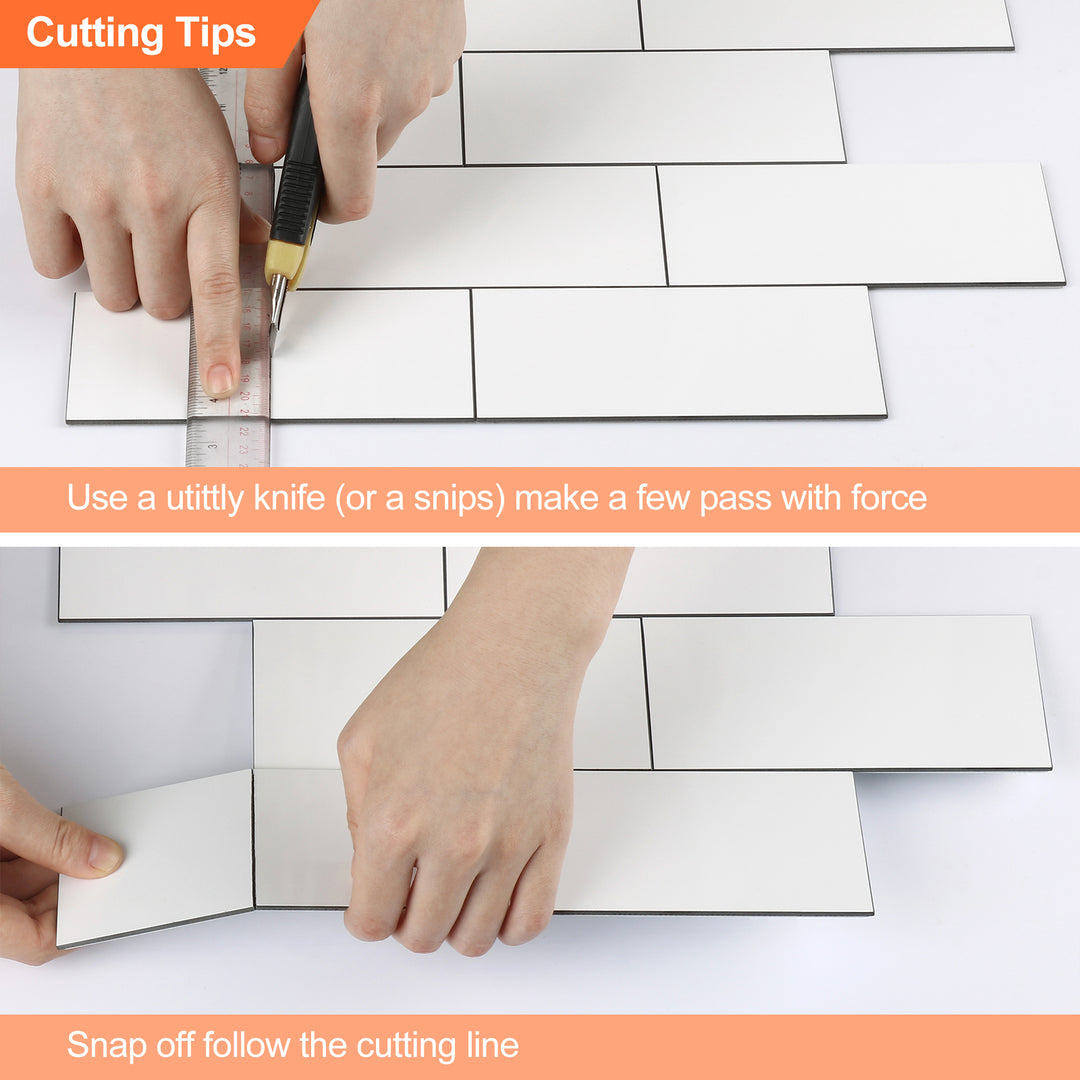 Cutting Tips

Use a utittly knife (or a snips) make a few pass with force

Snap off follow the cutting line