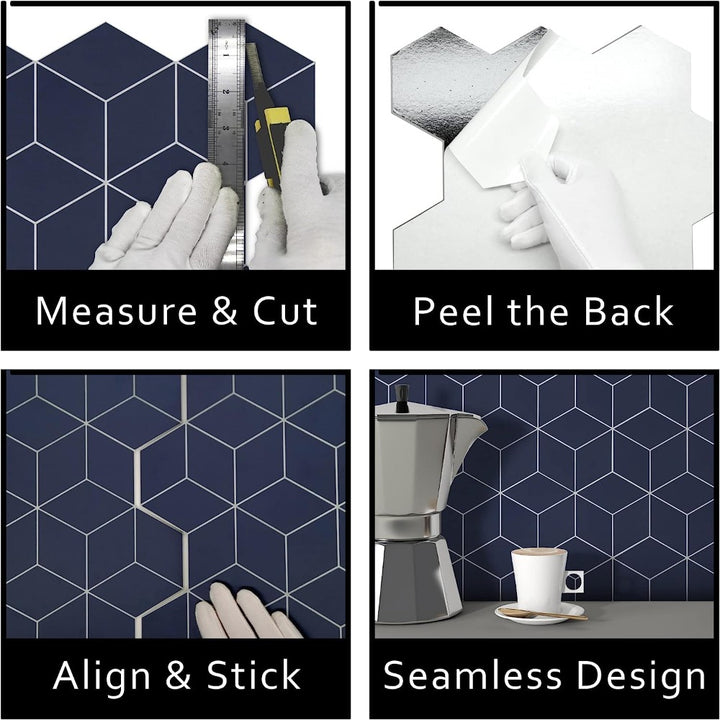 Measure & Cut

Peel the Back

Align & Stick

Seamless Design