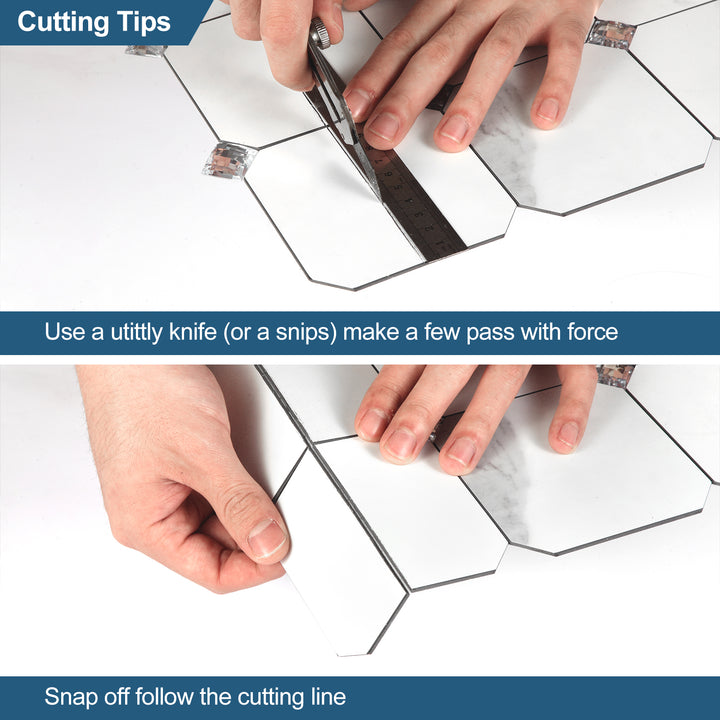 Cutting Tips

Use a utittly knife (or a snips) make a few pass with force

Snap off follow the cutting line