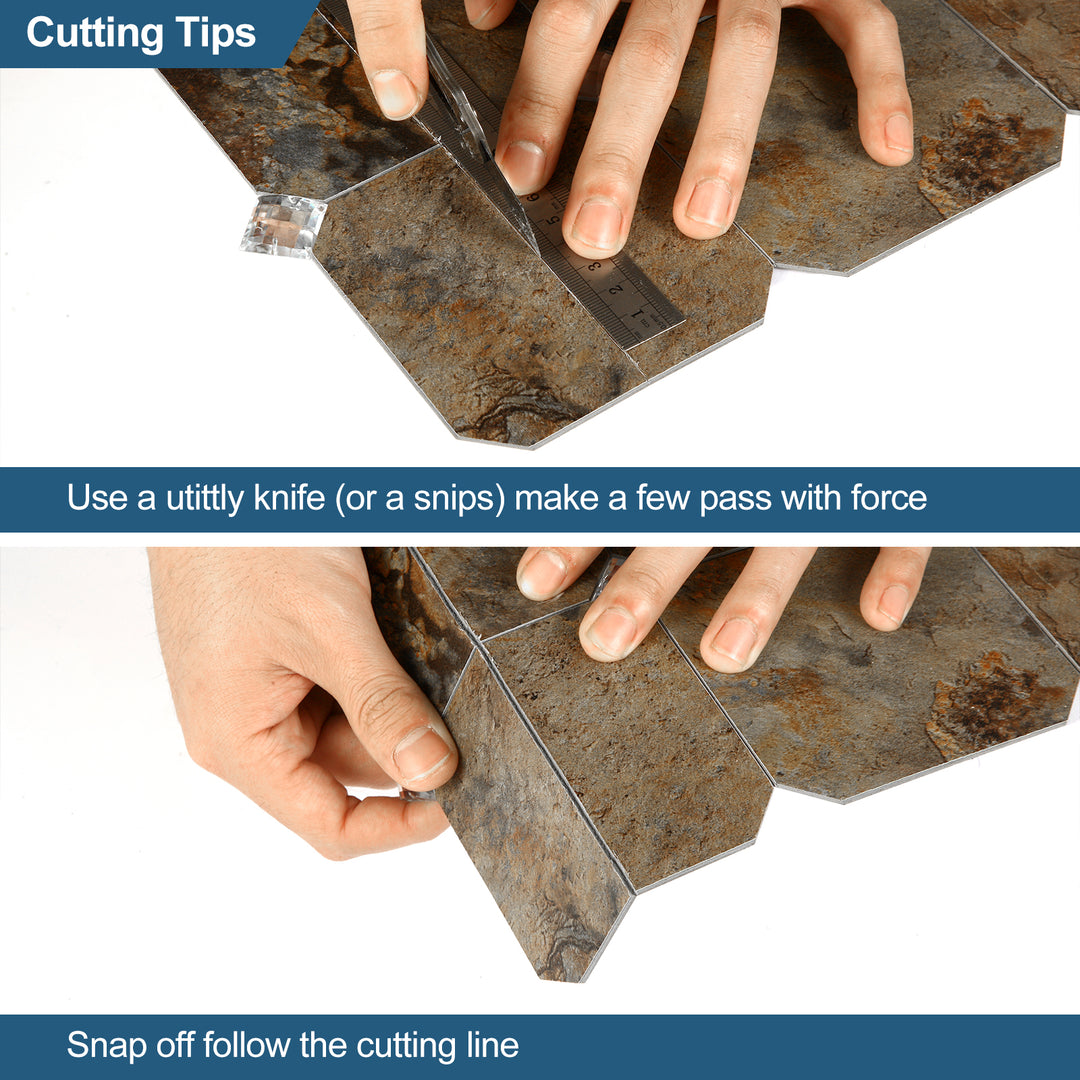 Cutting Tips

6 5 4 3 2 1

Use a utittly knife (or a snips) make a few pass with force

Snap off follow the cutting line