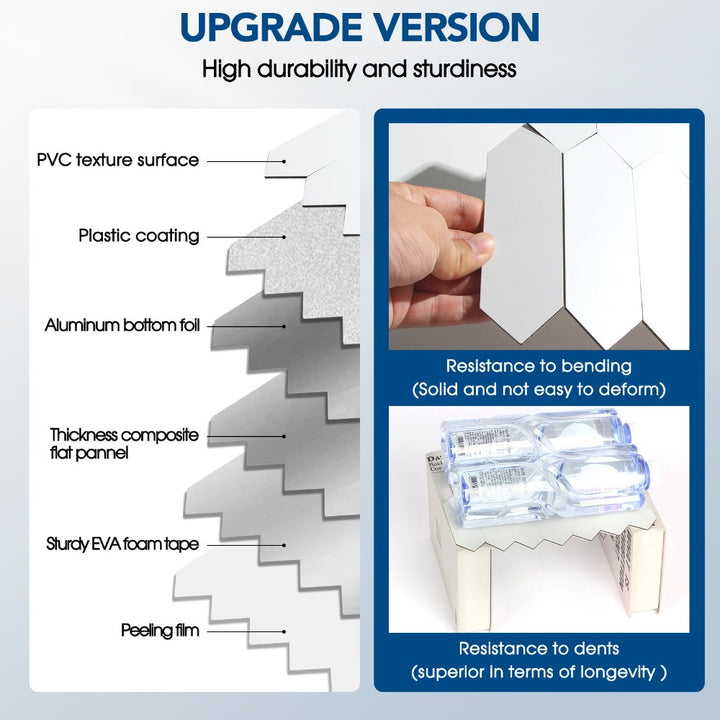 UPGRADE VERSION

High durability and sturdiness

PVC texture surface

Plastic coating

Aluminum bottom foil

Thickness composite flat pannel

Sturdy EVA foam tape

Peeling film

Resistance to bending
(Solid and not easy to deform)

Resistance to dents
(superior in terms of longevity )