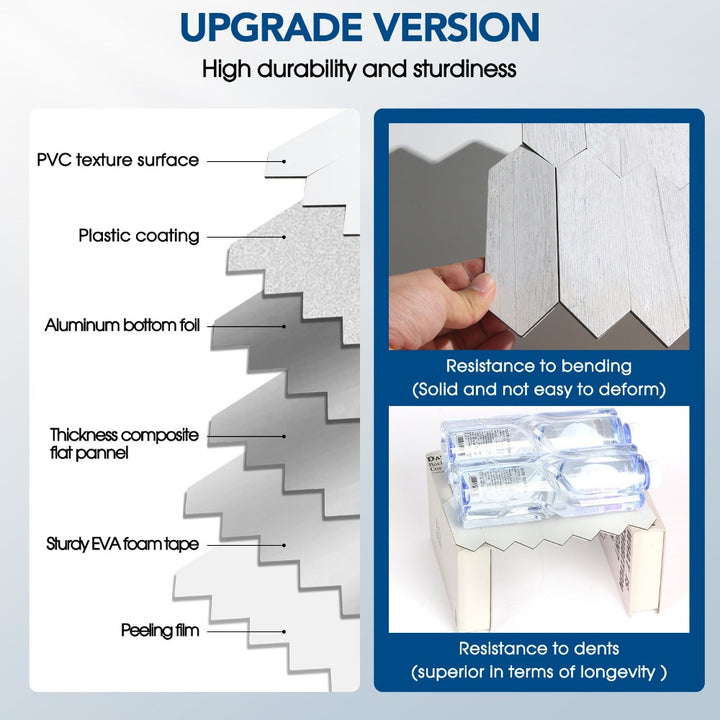 UPGRADE VERSION

High durability and sturdiness

PVC texture surface

Plastic coating

Aluminum bottom foil

Thickness composite flat pannel

Sturdy EVA foam tape

Peeling film

Resistance to bending
(Solid and not easy to deform)

Resistance to dents
(superior in terms of longevity )