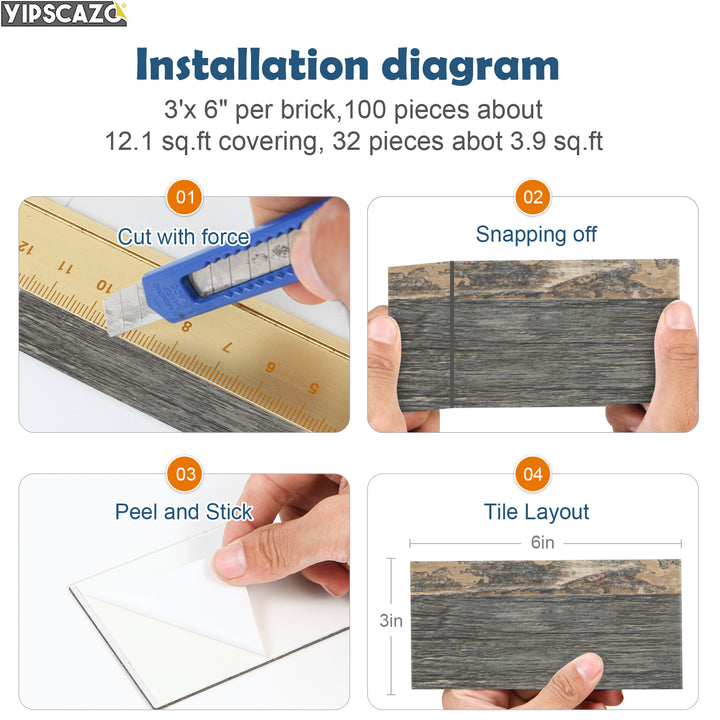 YIPSCAZO

Installation diagram

3'x 6" per brick,100 pieces about 12.1 sq.ft covering, 32 pieces abot 3.9 sq.ft

01

Cut with force

12 11 10 8 7 6 5

02

Snapping off

03

Peel and Stick

04

Tile Layout

6in

3in