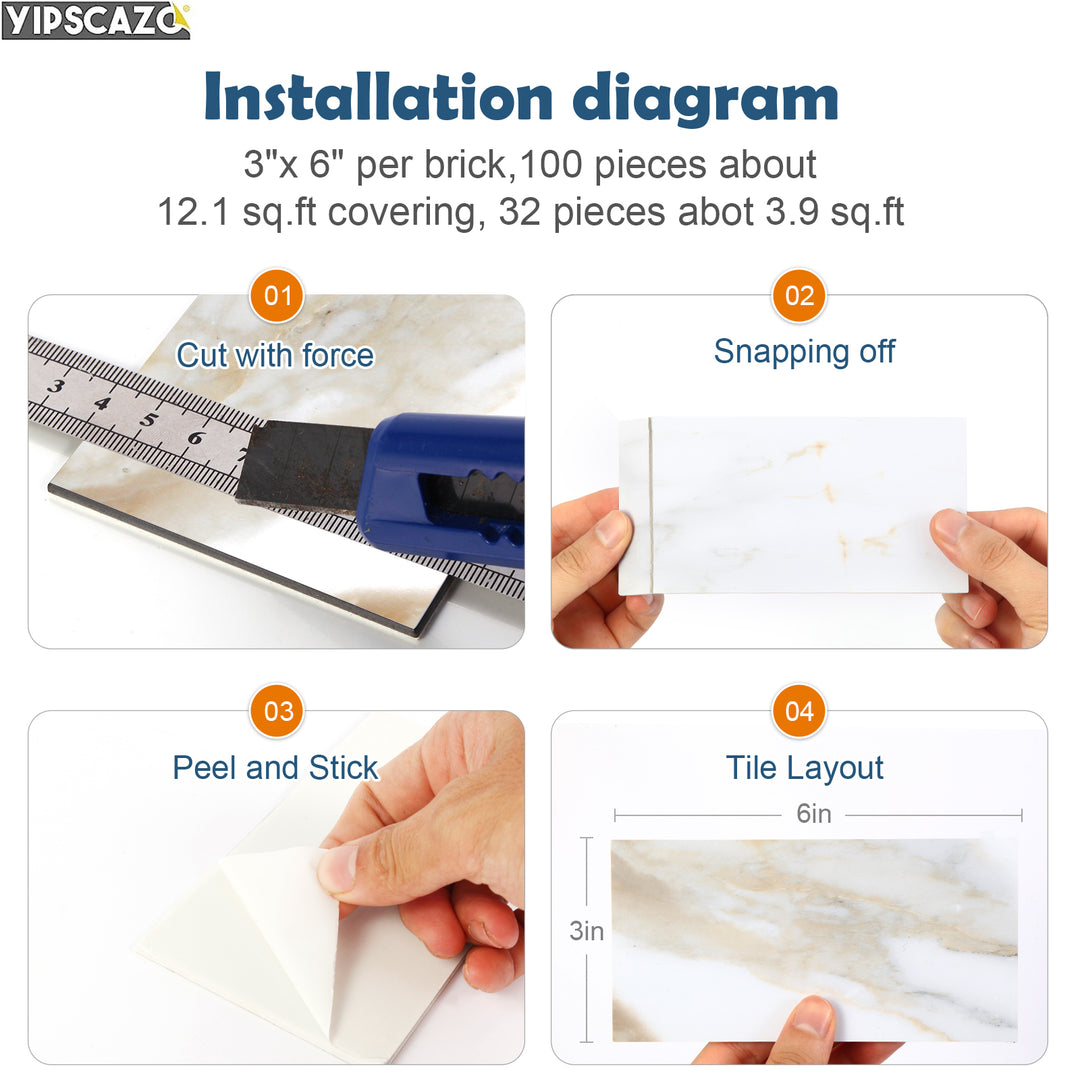 YIPSCAZO

Installation diagram

3"x 6" per brick,100 pieces about 12.1 sq.ft covering, 32 pieces abot 3.9 sq.ft

01

Cut with force

3 4 5 6 7

02

Snapping off

03

Peel and Stick

04

Tile Layout

6in

3in