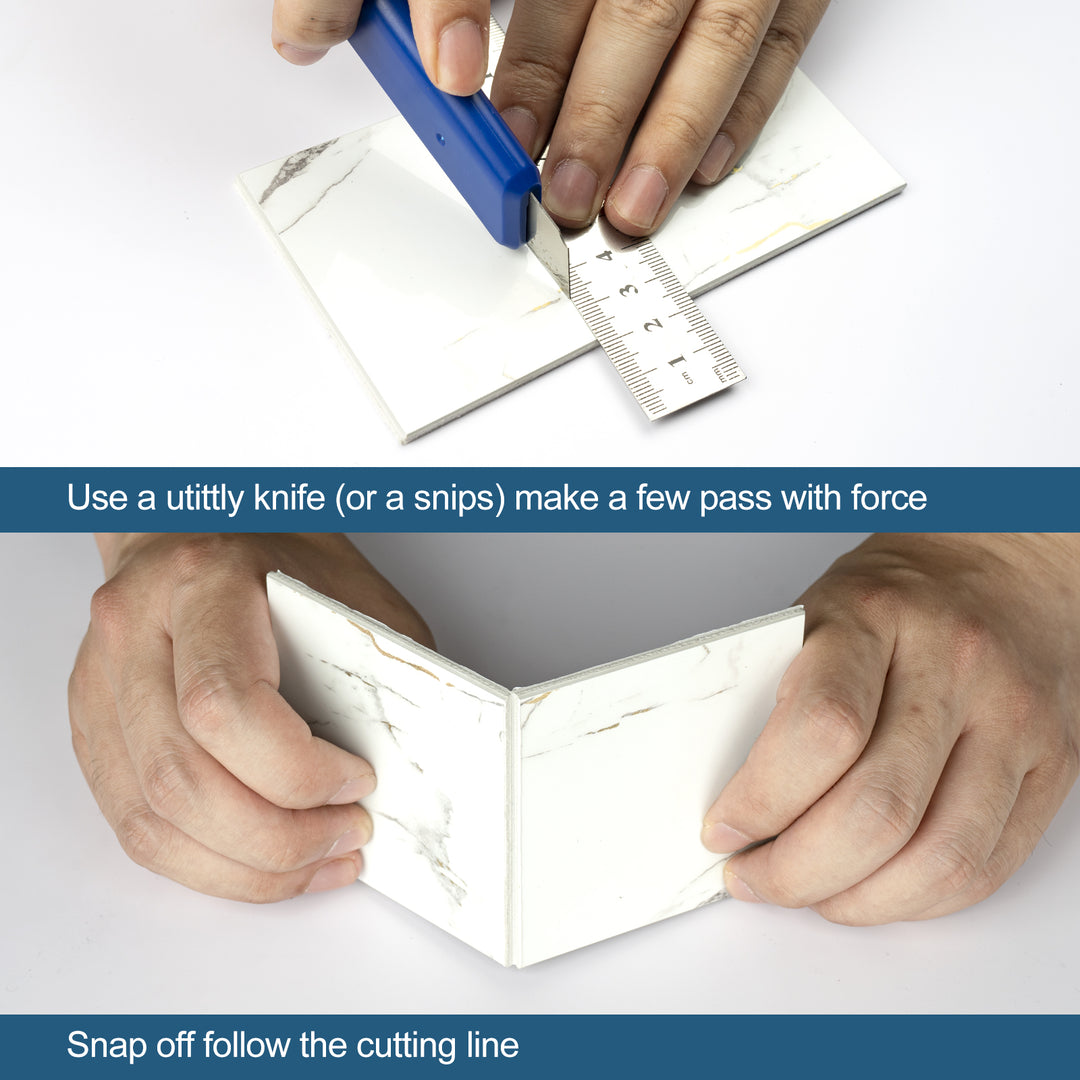 4
3
2
1
cm

Use a utittly knife (or a snips) make a few pass with force

Snap off follow the cutting line