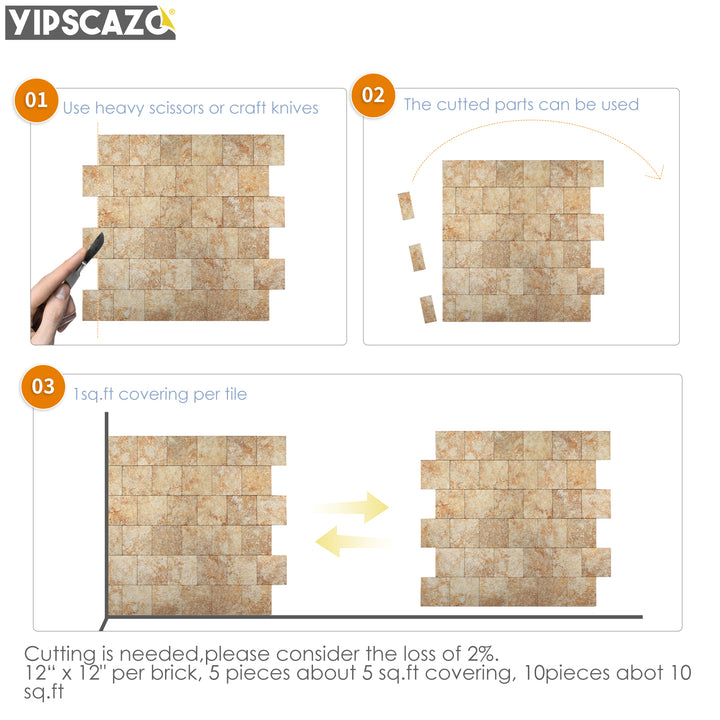 YIPSCAZO

01 Use heavy scissors or craft knives

02 The cutted parts can be used

03 1sq.ft covering per tile

Cutting is needed,please consider the loss of 2%.
12" x 12" per brick, 5 pieces about 5 sq.ft covering, 10pieces abot 10 sq.ft