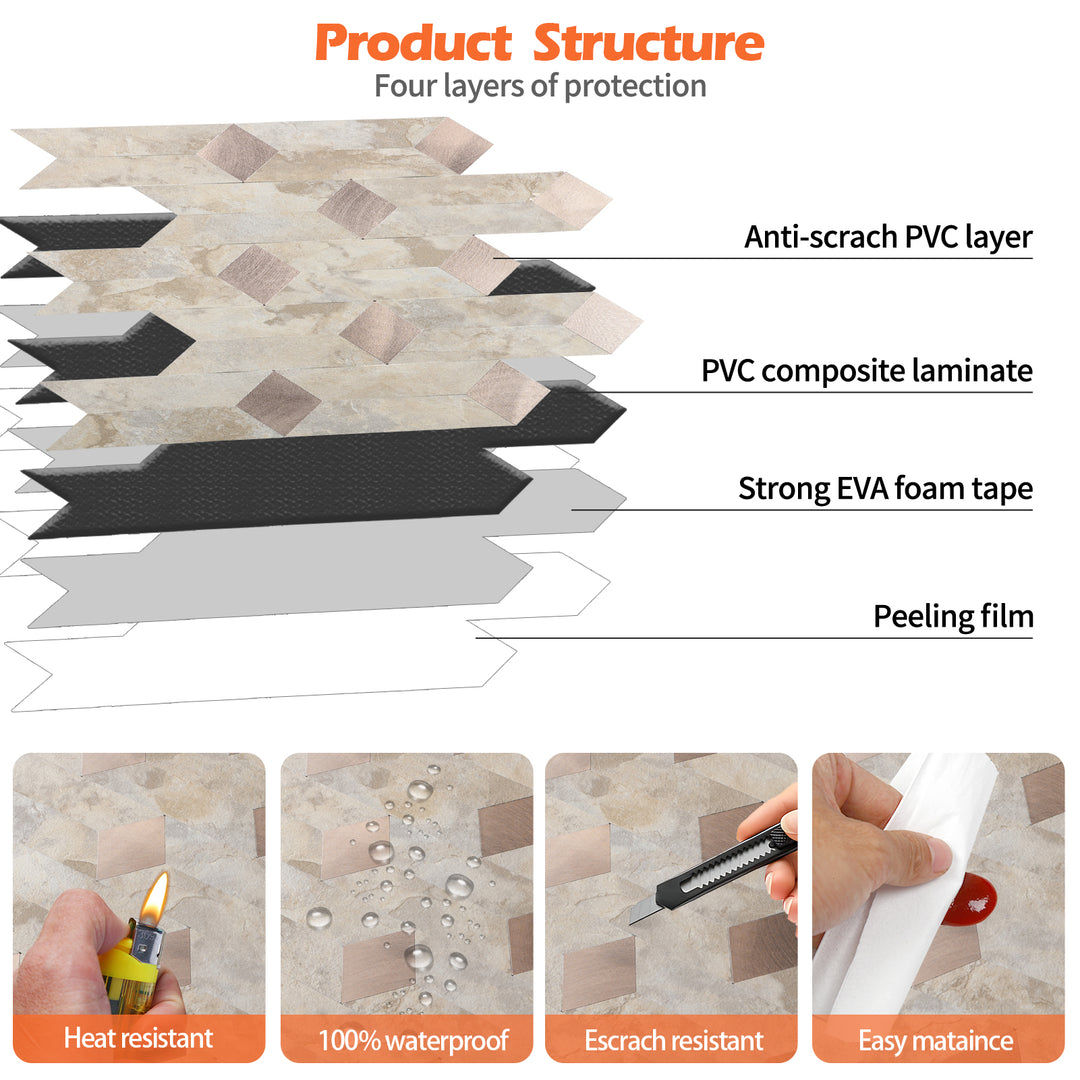 Product Structure
Four layers of protection

Anti-scrach PVC layer

PVC composite laminate

Strong EVA foam tape

Peeling film

Heat resistant

100% waterproof

Escrach resistant

Easy mataince