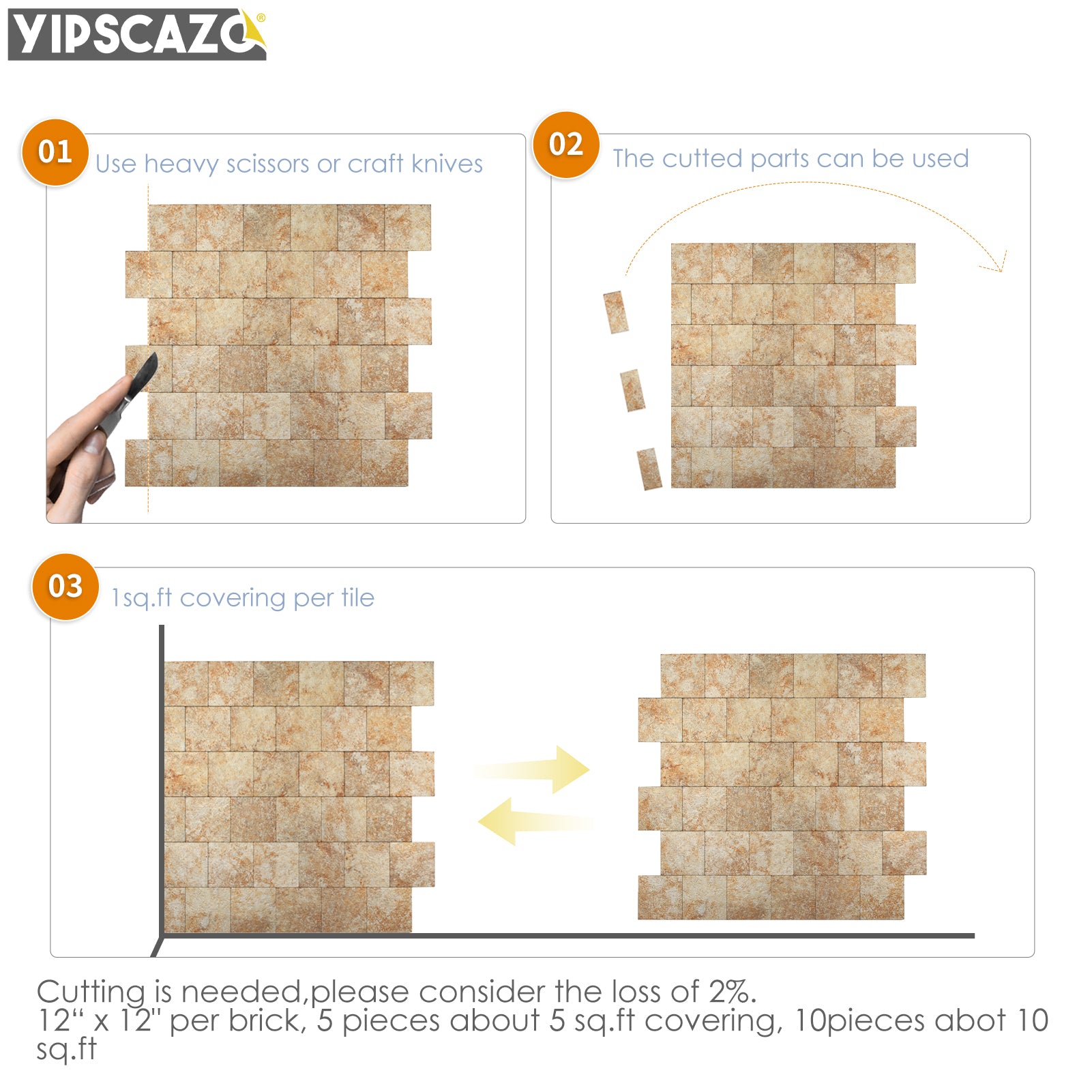 YIPSCAZO®

01 Use heavy scissors or craft knives

02 The cutted parts can be used

03 1sq.ft covering per tile

Cutting is needed,please consider the loss of 2%.
12“ x 12" per brick, 5 pieces about 5 sq.ft covering, 10pieces abot 10 sq.ft