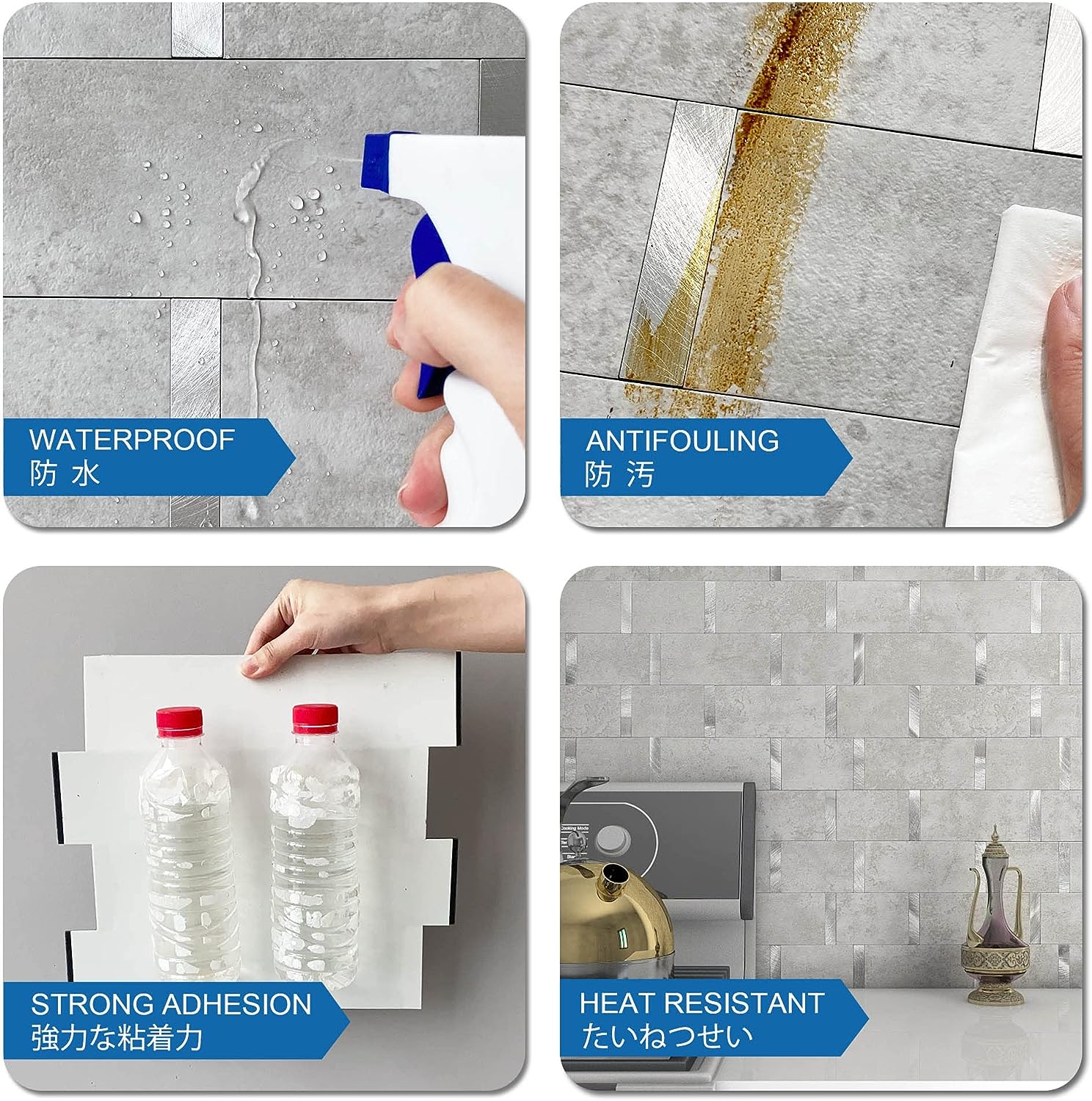 WATERPROOF
防 水

ANTIFOULING
防 汚

STRONG ADHESION
強力な粘着力

HEAT RESISTANT
たいねつせい